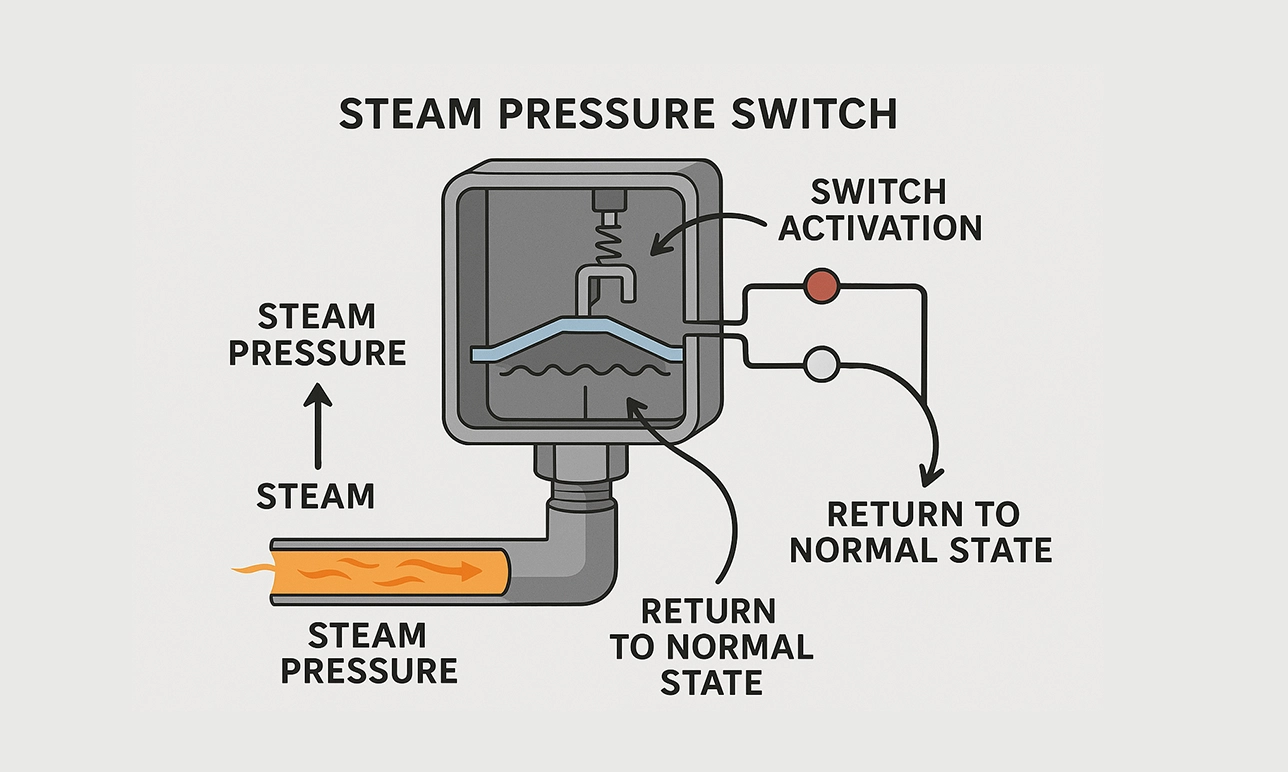 STEAM PRESSURE SWITCH

SWITCH ACTIVATION

STEAM PRESSURE

STEAM

RETURN TO NORMAL STATE

STEAM PRESSURE

RETURN TO NORMAL STATE